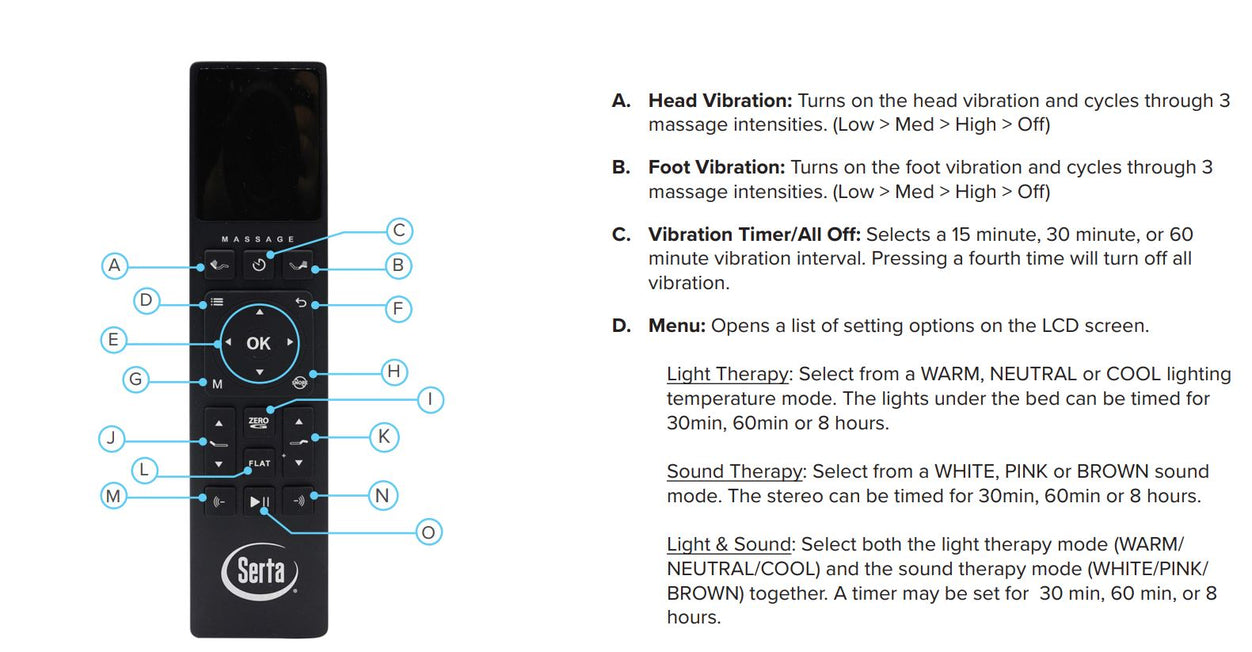 MASSAGE

A
B
C
D
E
F
G
H
I
J
K
L
M
N
O

OK
M
ZERO
FLAT
Serta

A. **Head Vibration:** Turns on the head vibration and cycles through 3 massage intensities. (Low > Med > High > Off)

B. **Foot Vibration:** Turns on the foot vibration and cycles through 3 massage intensities. (Low > Med > High > Off)

C. **Vibration Timer/All Off:** Selects a 15 minute, 30 minute, or 60 minute vibration interval. Pressing a fourth time will turn off all vibration.

D. **Menu:** Opens a list of setting options on the LCD screen.

Light Therapy: Select from a WARM, NEUTRAL or COOL lighting temperature mode. The lights under the bed can be timed for 30min, 60min or 8 hours.

Sound Therapy: Select from a WHITE, PINK or BROWN sound mode. The stereo can be timed for 30min, 60min or 8 hours.

Light & Sound: Select both the light therapy mode (WARM/ NEUTRAL/COOL) and the sound therapy mode (WHITE/PINK/ BROWN) together. A timer may be set for 30 min, 60 min, or 8 hours.