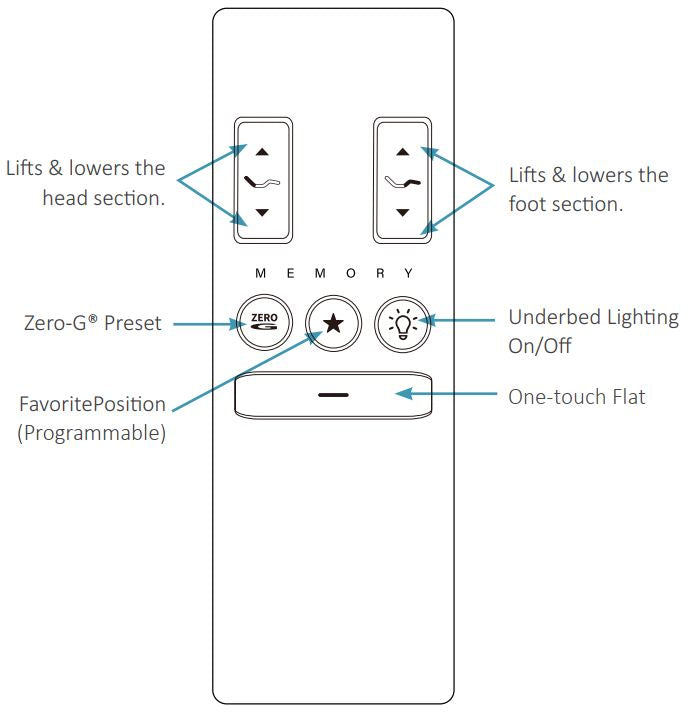 Lifts & lowers the head section.

Lifts & lowers the foot section.

M E M O R Y

Zero-G® Preset

ZERO G

Underbed Lighting On/Off

FavoritePosition (Programmable)

One-touch Flat